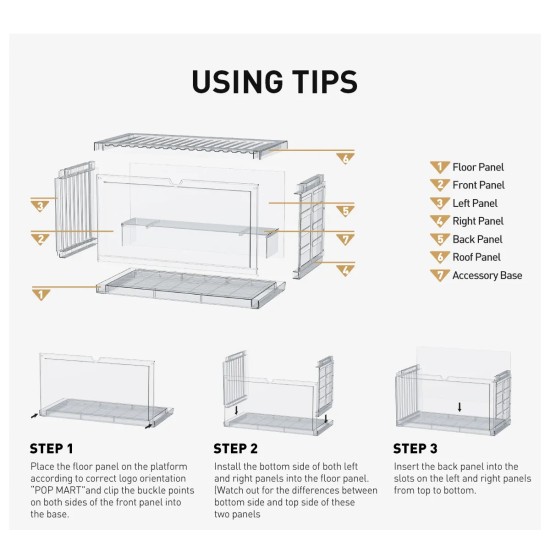 USING TIPS

6

3

5

2

7

4

1

1 Floor Panel
2 Front Panel
3 Left Panel
4 Right Panel
5 Back Panel
6 Roof Panel
7 Accessory Base

STEP 1

Place the floor panel on the platform according to correct logo orientation "POP MART"and clip the buckle points on both sides of the front panel into the base.

STEP 2

Install the bottom side of both left and right panels into the floor panel. (Watch out for the differences between bottom side and top side of these two panels

STEP 3

Insert the back panel into the slots on the left and right panels from top to bottom.